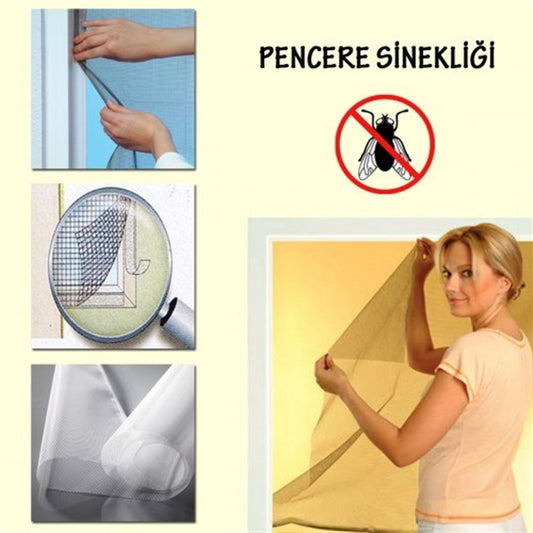 PENCERE SİNEKLİĞİ