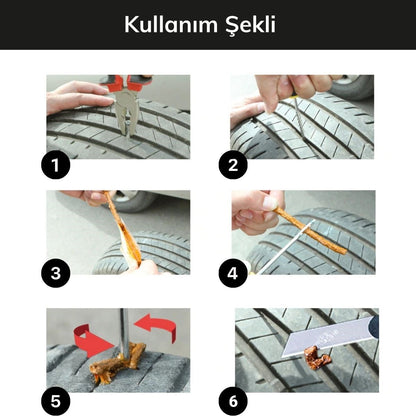 Kullanım Şekli

1

2

3

4

5

6